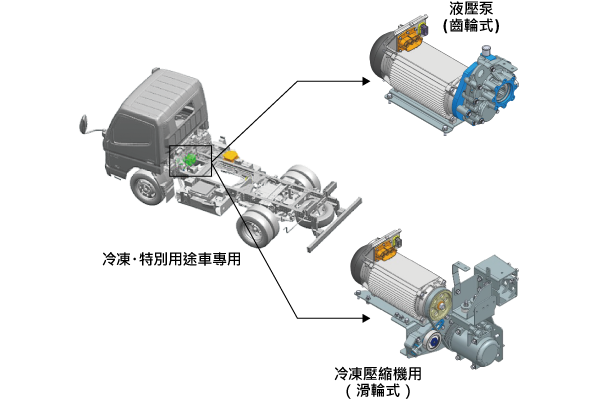 液壓泵
(齒輪式)

冷凍·特別用途車專用

冷凍壓縮機用
( 滑輪式 )