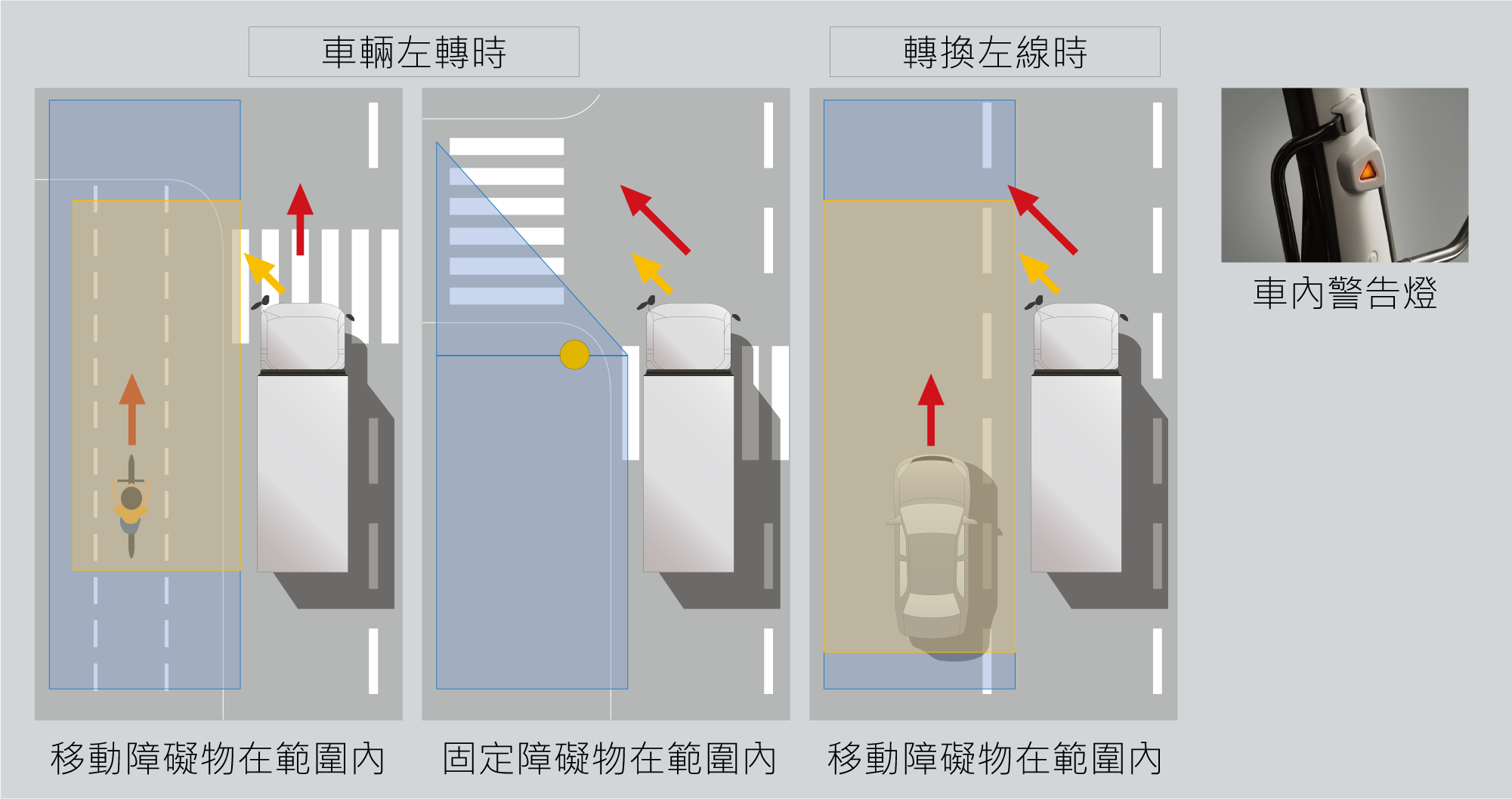 車輛左轉時

轉換左線時

車內警告燈

移動障礙物在範圍內

固定障礙物在範圍內

移動障礙物在範圍內